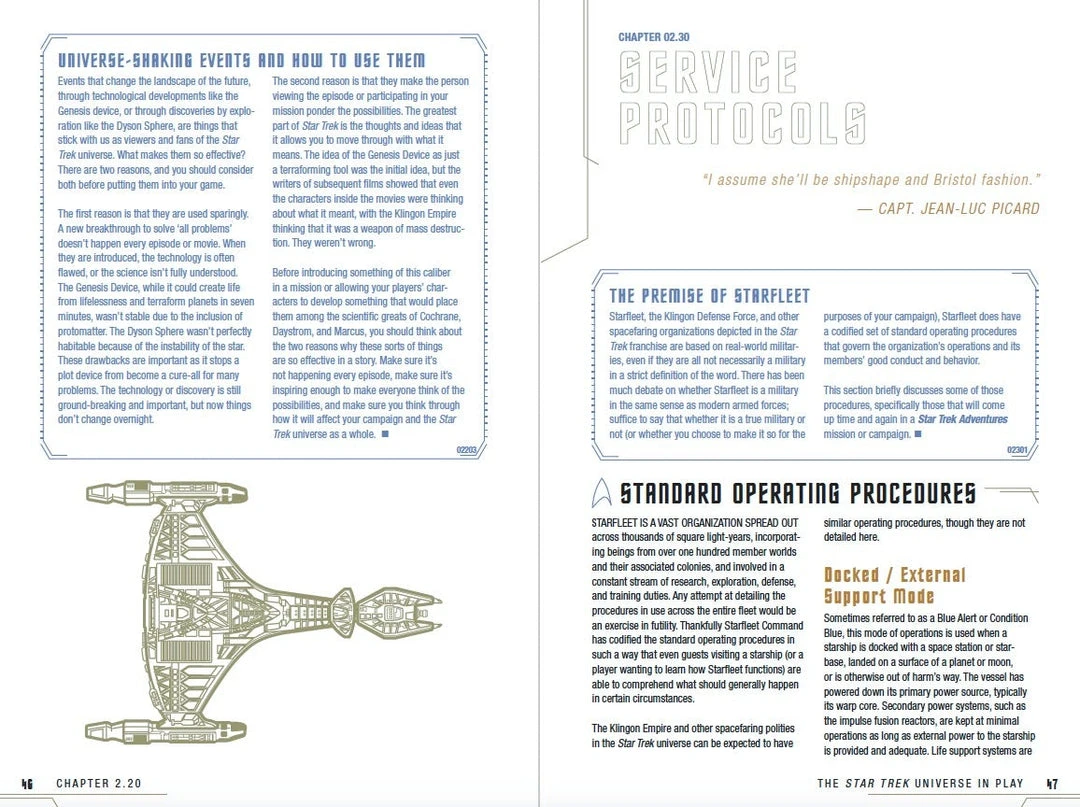 UNIVERSE-SHAKING EVENTS AND HOW TO USE THEM

Events that change the landscape of the future, through technological developments like the Genesis device, or through discoveries by exploration like the Dyson Sphere, are things that stick with us as viewers and fans of the Star Trek universe. What makes them so effective? There are two reasons, and you should consider both before putting them into your game.

The first reason is that they are used sparingly. A new breakthrough to solve 'all problems' doesn't happen every episode or movie. When they are introduced, the technology is often flawed, or the science isn't fully understood. The Genesis Device, while it could create life from lifelessness and terraform planets in seven minutes, wasn't stable due to the inclusion of protomatter. The Dyson Sphere wasn't perfectly habitable because of the instability of the star. These drawbacks are important as it stops a plot device from become a cure-all for many problems. The technology or discovery is still ground-breaking and important, but now things don't change overnight.

The second reason is that they make the person viewing the episode or participating in your mission ponder the possibilities. The greatest part of Star Trek is the thoughts and ideas that it allows you to move through with what it means. The idea of the Genesis Device as just a terraforming tool was the initial idea, but the writers of subsequent films showed that even the characters inside the movies were thinking about what it meant, with the Klingon Empire thinking that it was a weapon of mass destruction. They weren't wrong.

Before introducing something of this caliber in a mission or allowing your players' characters to develop something that would place them among the scientific greats of Cochrane, Daystrom, and Marcus, you should think about the two reasons why these sorts of things are so effective in a story. Make sure it's not happening every episode, make sure it's inspiring enough to make everyone think of the possibilities, and make sure you think through how it will affect your campaign and the Star Trek universe as a whole. ■

02203

46 CHAPTER 2.20

CHAPTER 02.30

SERVICE PROTOCOLS

"I assume she'll be shipshape and Bristol fashion."

— CAPT. JEAN-LUC PICARD

THE PREMISE OF STARFLEET

Starfleet, the Klingon Defense Force, and other spacefaring organizations depicted in the Star Trek franchise are based on real-world militaries, even if they are all not necessarily a military in a strict definition of the word. There has been much debate on whether Starfleet is a military in the same sense as modern armed forces; suffice to say that whether it is a true military or not (or whether you choose to make it so for the purposes of your campaign), Starfleet does have a codified set of standard operating procedures that govern the organization's operations and its members' good conduct and behavior.

This section briefly discusses some of those procedures, specifically those that will come up time and again in a Star Trek Adventures mission or campaign. ■

02301

STANDARD OPERATING PROCEDURES

STARFLEET IS A VAST ORGANIZATION SPREAD OUT across thousands of square light-years, incorporating beings from over one hundred member worlds and their associated colonies, and involved in a constant stream of research, exploration, defense, and training duties. Any attempt at detailing the procedures in use across the entire fleet would be an exercise in futility. Thankfully Starfleet Command has codified the standard operating procedures in such a way that even guests visiting a starship (or a player wanting to learn how Starfleet functions) are able to comprehend what should generally happen in certain circumstances.

The Klingon Empire and other spacefaring polities in the Star Trek universe can be expected to have similar operating procedures, though they are not detailed here.

Docked / External Support Mode

Sometimes referred to as a Blue Alert or Condition Blue, this mode of operations is used when a starship is docked with a space station or starbase, landed on a surface of a planet or moon, or is otherwise out of harm's way. The vessel has powered down its primary power source, typically its warp core. Secondary power systems, such as the impulse fusion reactors, are kept at minimal operations as long as external power to the starship is provided and adequate. Life support systems are

THE STAR TREK UNIVERSE IN PLAY 47